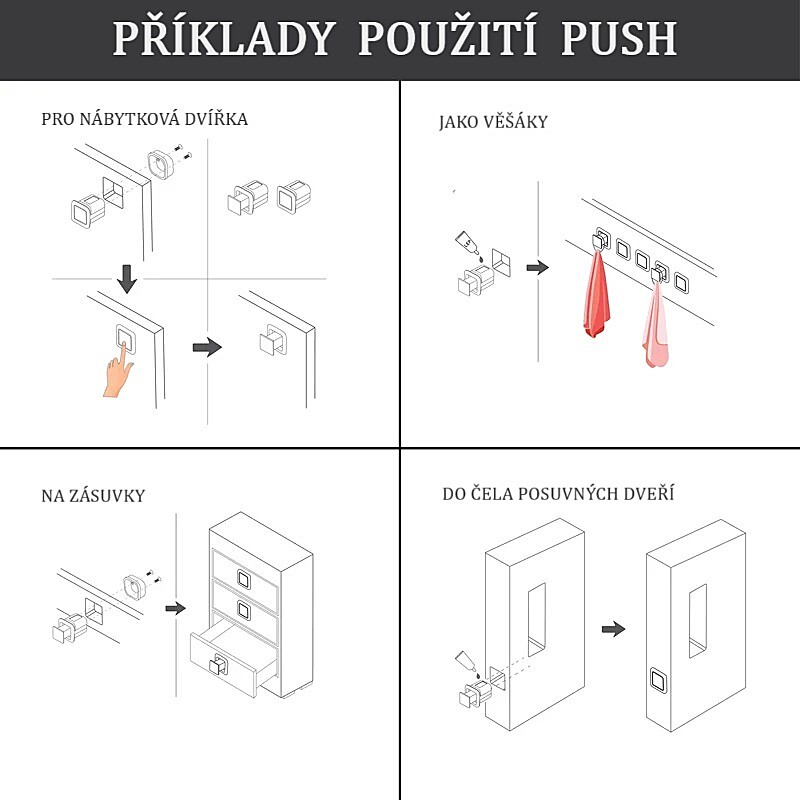 PŘÍKLADY POUŽITÍ PUSH

PRO NÁBYTKOVÁ DVÍŘKA

JAKO VĚŠÁKY

NA ZÁSUVKY

DO ČELA POSUVNÝCH DVEŘÍ